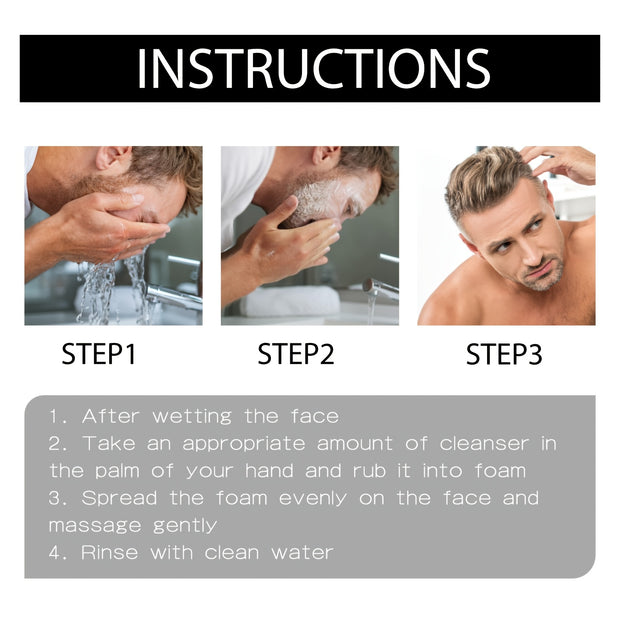 INSTRUCTIONS

STEP1

STEP2

STEP3

1. After wetting the face
2. Take an appropriate amount of cleanser in the palm of your hand and rub it into foam
3. Spread the foam evenly on the face and massage gently
4. Rinse with clean water