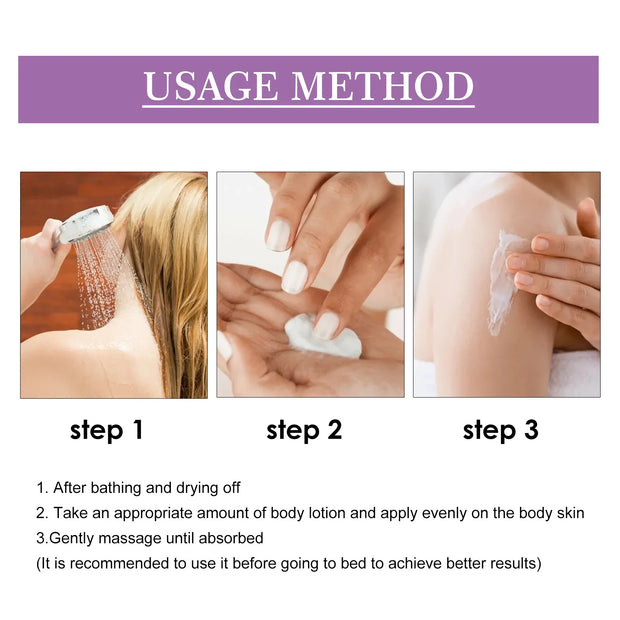 USAGE METHOD

step 1

step 2

step 3

1. After bathing and drying off
2. Take an appropriate amount of body lotion and apply evenly on the body skin
3.Gently massage until absorbed
(It is recommended to use it before going to bed to achieve better results)